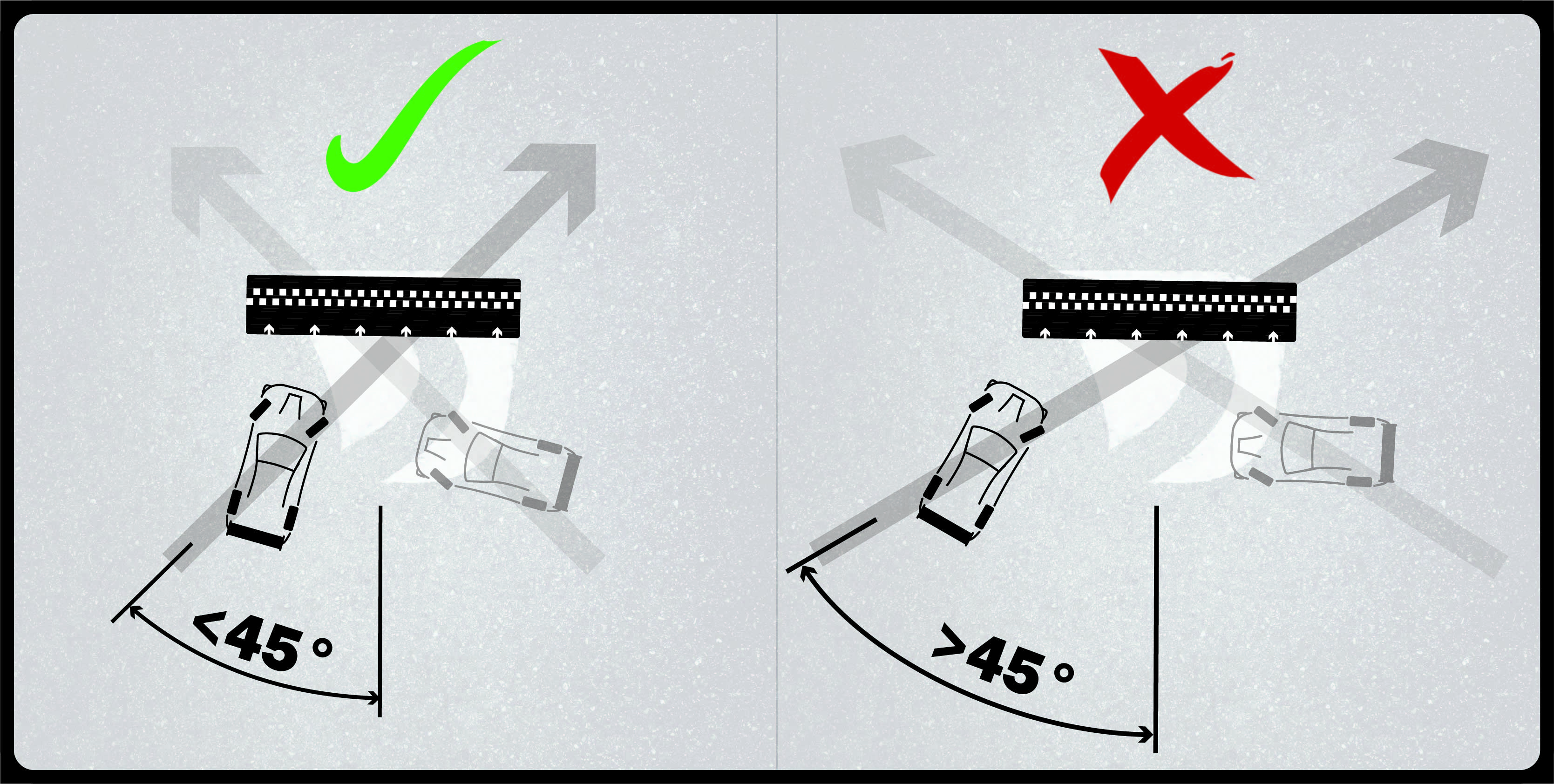 <45°

>45°